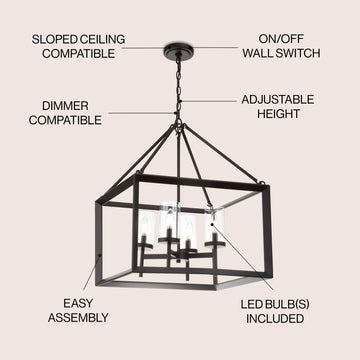 SLOPED CEILING COMPATIBLE

ON/OFF WALL SWITCH

DIMMER COMPATIBLE

ADJUSTABLE HEIGHT

EASY ASSEMBLY

LED BULB(S) INCLUDED